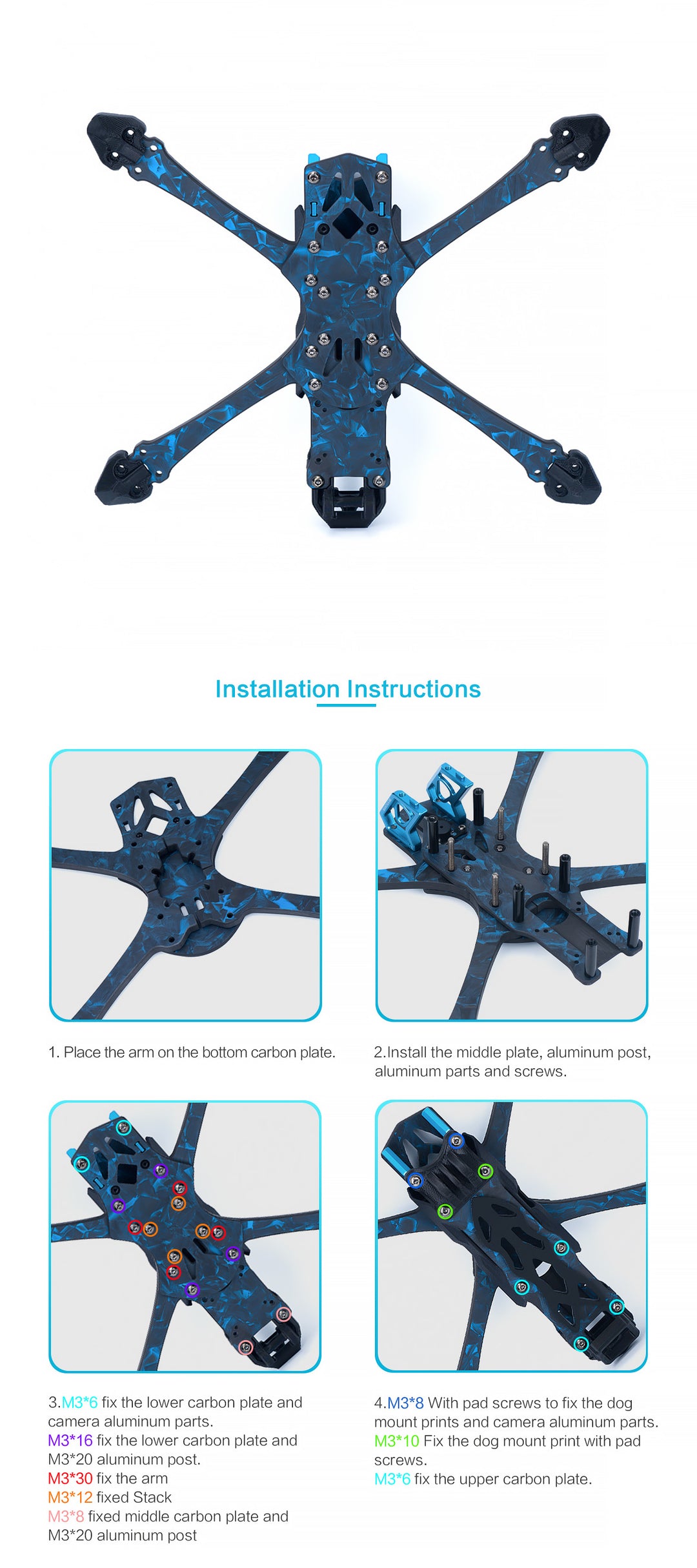 Installation Instructions

1. Place the arm on the bottom carbon plate.

2.Install the middle plate, aluminum post, aluminum parts and screws.

3.M3*6 fix the lower carbon plate and camera aluminum parts.
M3*16 fix the lower carbon plate and M3*20 aluminum post.
M3*30 fix the arm
M3*12 fixed Stack
M3*8 fixed middle carbon plate and M3*20 aluminum post

4.M3*8 With pad screws to fix the dog mount prints and camera aluminum parts.
M3*10 Fix the dog mount print with pad screws.
M3*6 fix the upper carbon plate.