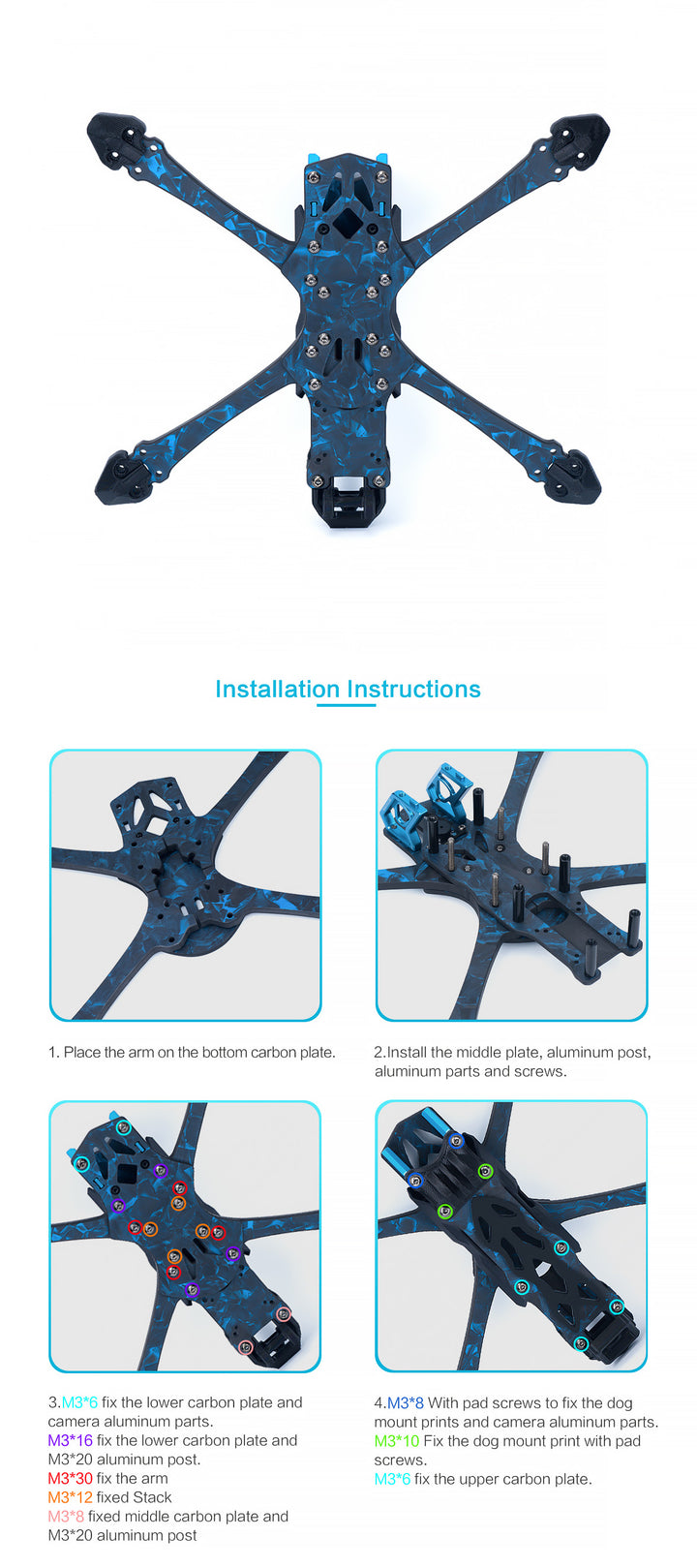 Installation Instructions

1. Place the arm on the bottom carbon plate.

2.Install the middle plate, aluminum post, aluminum parts and screws.

3.M3*6 fix the lower carbon plate and camera aluminum parts.
M3*16 fix the lower carbon plate and M3*20 aluminum post.
M3*30 fix the arm
M3*12 fixed Stack
M3*8 fixed middle carbon plate and M3*20 aluminum post

4.M3*8 With pad screws to fix the dog mount prints and camera aluminum parts.
M3*10 Fix the dog mount print with pad screws.
M3*6 fix the upper carbon plate.