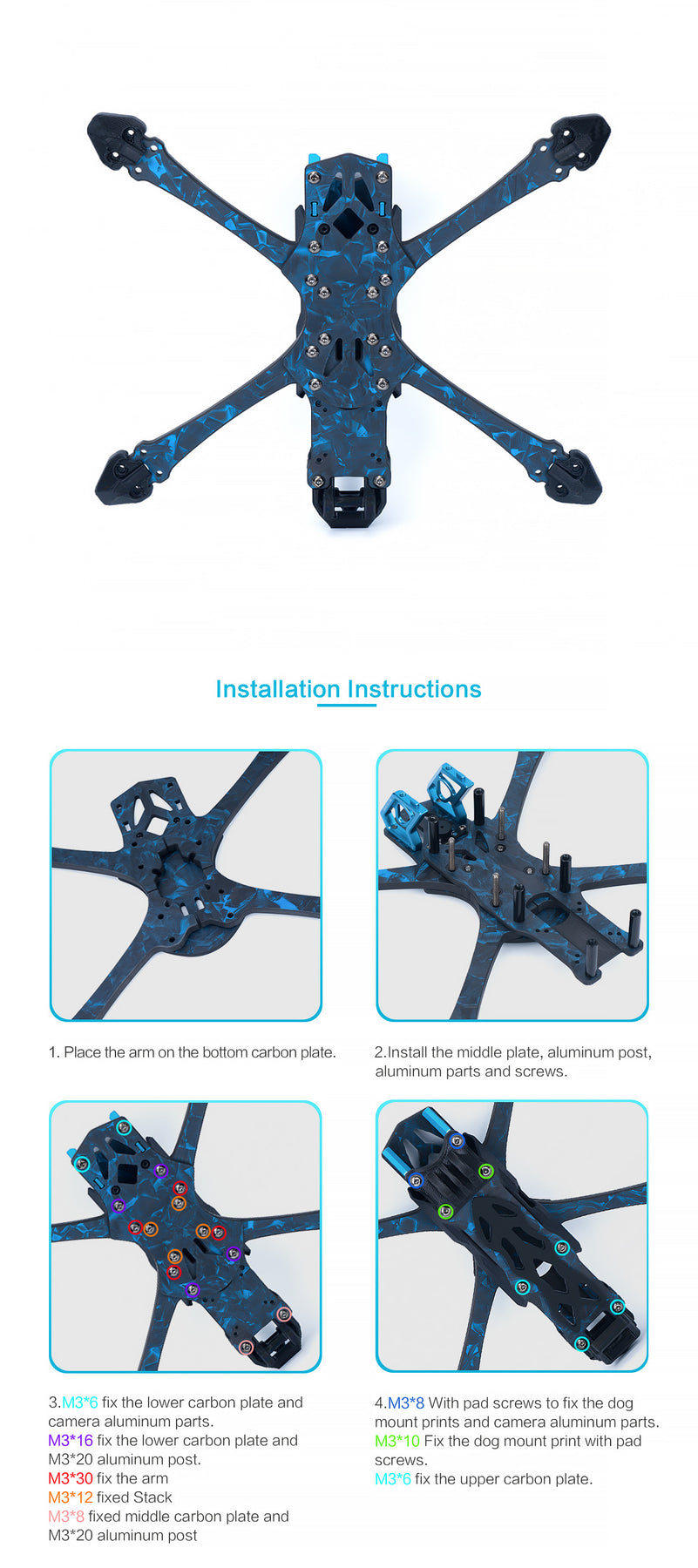 Installation Instructions

1. Place the arm on the bottom carbon plate.

2.Install the middle plate, aluminum post, aluminum parts and screws.

3.M3*6 fix the lower carbon plate and camera aluminum parts.
M3*16 fix the lower carbon plate and M3*20 aluminum post.
M3*30 fix the arm
M3*12 fixed Stack
M3*8 fixed middle carbon plate and M3*20 aluminum post

4.M3*8 With pad screws to fix the dog mount prints and camera aluminum parts.
M3*10 Fix the dog mount print with pad screws.
M3*6 fix the upper carbon plate.