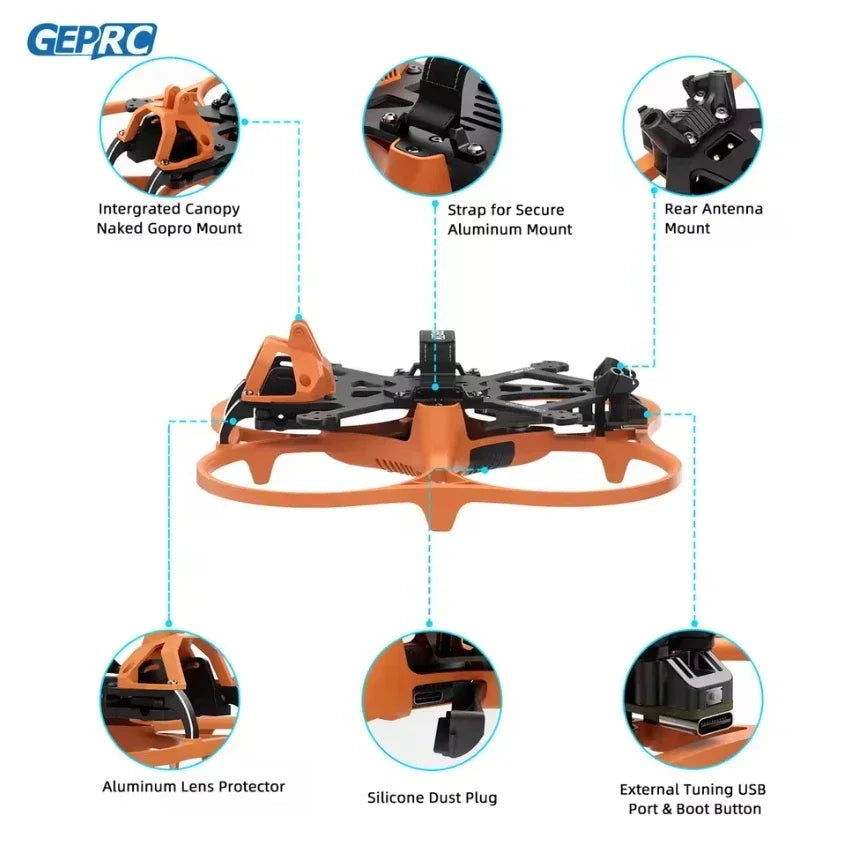 GEPRC

Intergrated Canopy Naked Gopro Mount

Strap for Secure Aluminum Mount

Rear Antenna Mount

Aluminum Lens Protector

Silicone Dust Plug

External Tuning USB Port & Boot Button