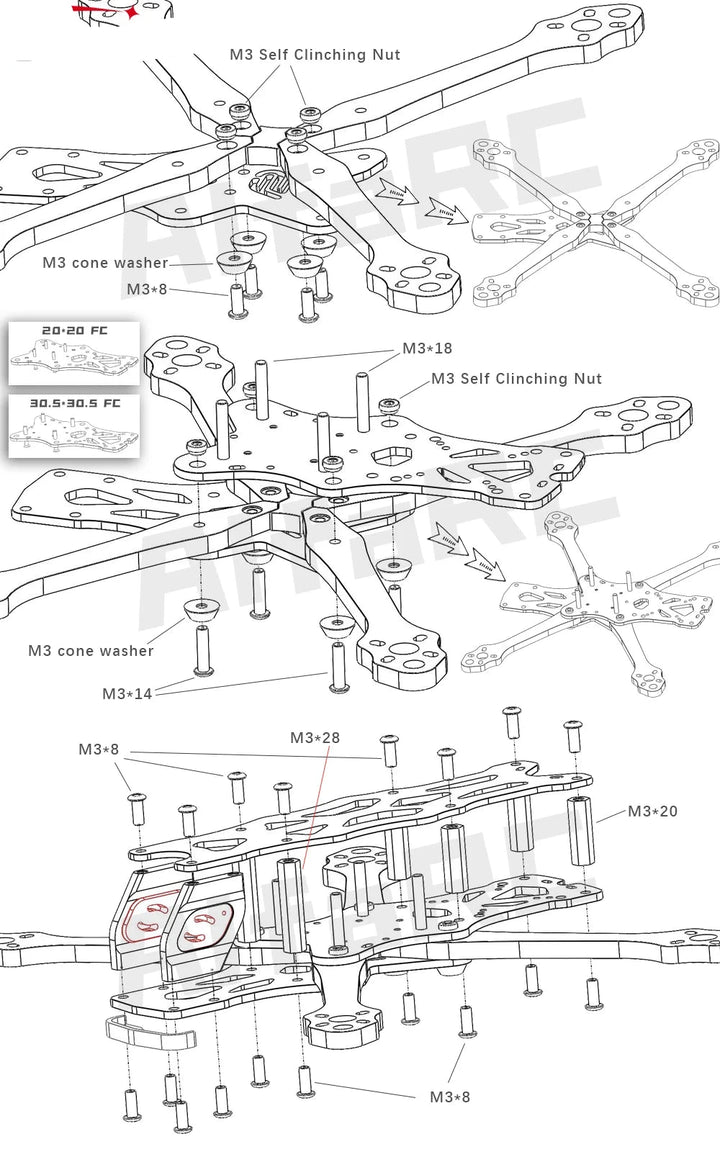 M3 Self Clinching Nut

M3 cone washer

M3*8

20*20 FC

30.5*30.5 FC

M3*18

M3 Self Clinching Nut

M3 cone washer

M3*14

M3*8

M3*28

M3*20

M3*8